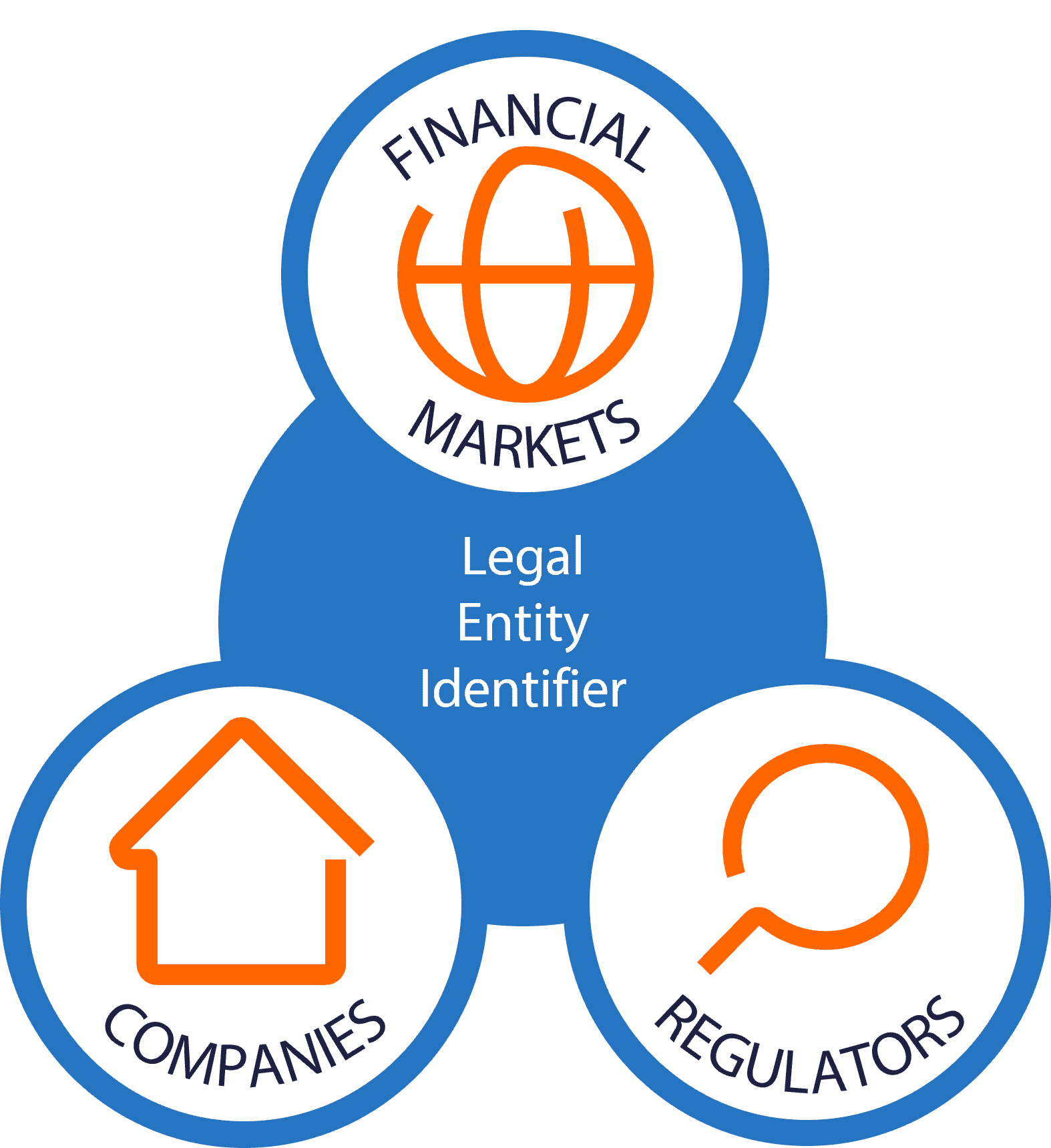 FINANCIAL
MARKETS

Legal
Entity
Identifier

COMPANIES

REGULATORS